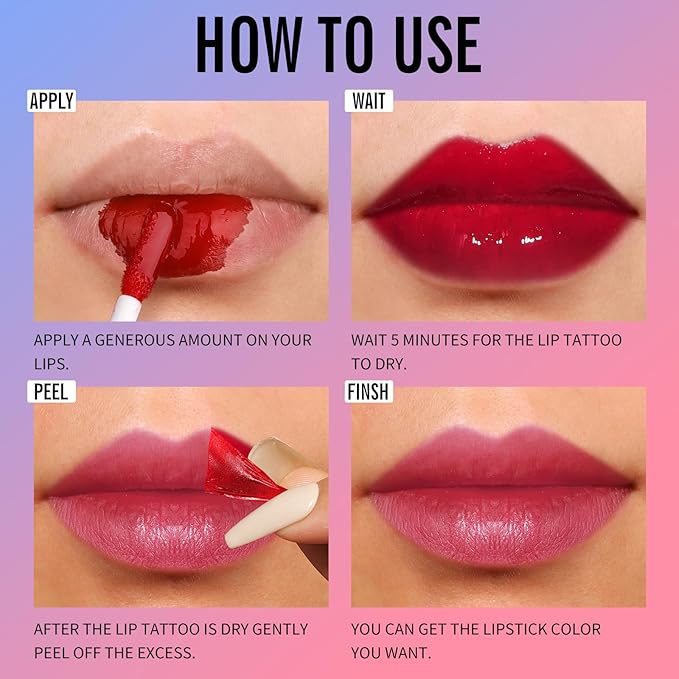 HOW TO USE

APPLY

APPLY A GENEROUS AMOUNT ON YOUR LIPS.

WAIT

WAIT 5 MINUTES FOR THE LIP TATTOO TO DRY.

PEEL

AFTER THE LIP TATTOO IS DRY GENTLY PEEL OFF THE EXCESS.

FINSH

YOU CAN GET THE LIPSTICK COLOR YOU WANT.