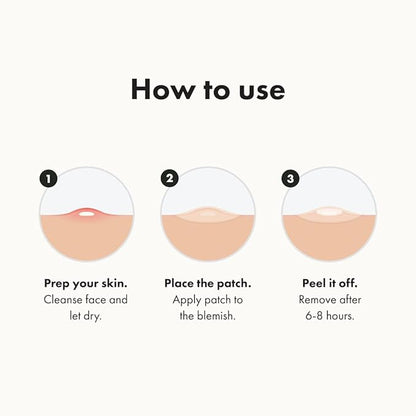 How to use

1

Prep your skin.
Cleanse face and let dry.

2

Place the patch.
Apply patch to the blemish.

3

Peel it off.
Remove after 6-8 hours.